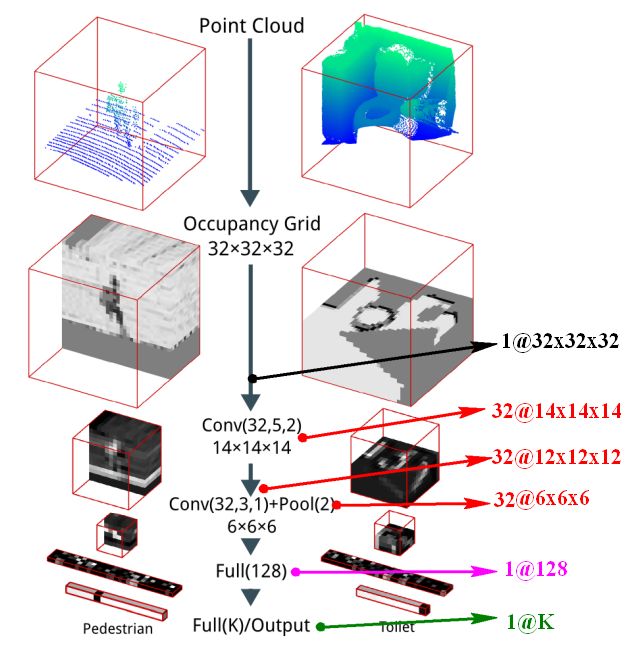 Point Cloud

Occupancy Grid
32×32×32

1@32x32x32

Conv(32,5,2)
14×14×14

32@14x14x14

32@12x12x12

Conv(32,3,1)+Pool(2)
6×6×6

32@6x6x6

Full(128)

1@128

Full(K)/Output

1@K

Pedestrian

Toilet